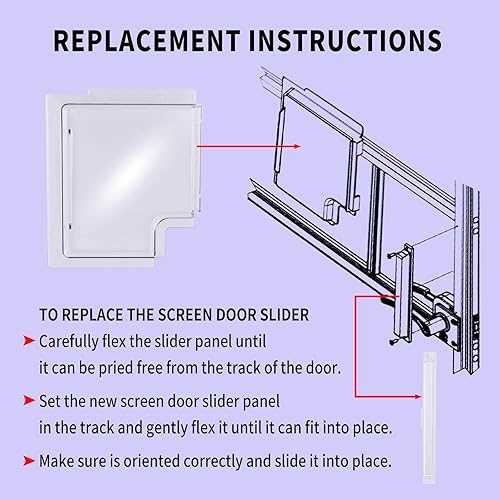 REPLACEMENT INSTRUCTIONS

TO REPLACE THE SCREEN DOOR SLIDER

➤ Carefully flex the slider panel until it can be pried free from the track of the door.

➤ Set the new screen door slider panel in the track and gently flex it until it can fit into place.

➤ Make sure is oriented correctly and slide it into place.