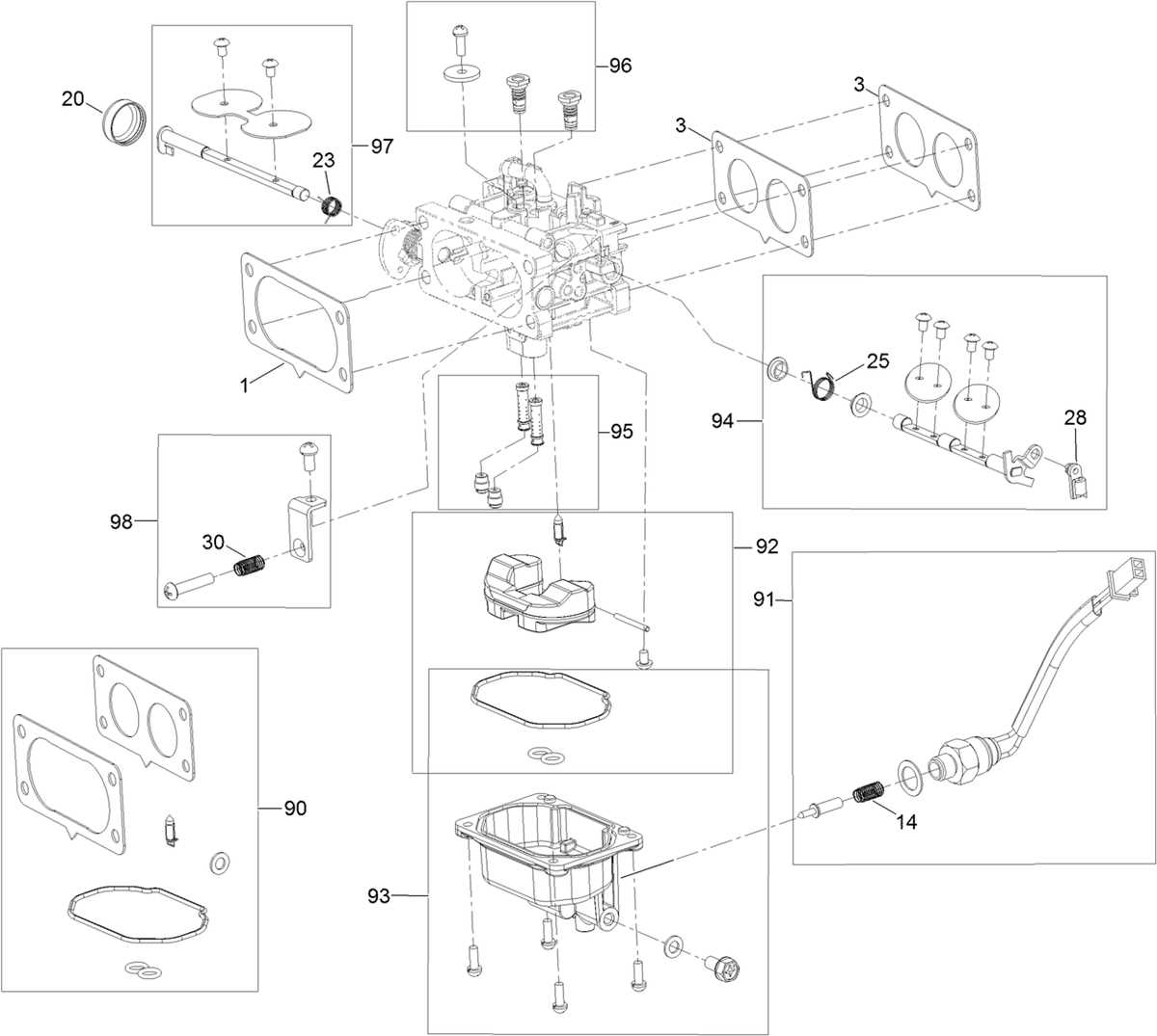 20
97
23
96
3
3
1
25
94
28
95
98
30
92
91
90
14
93