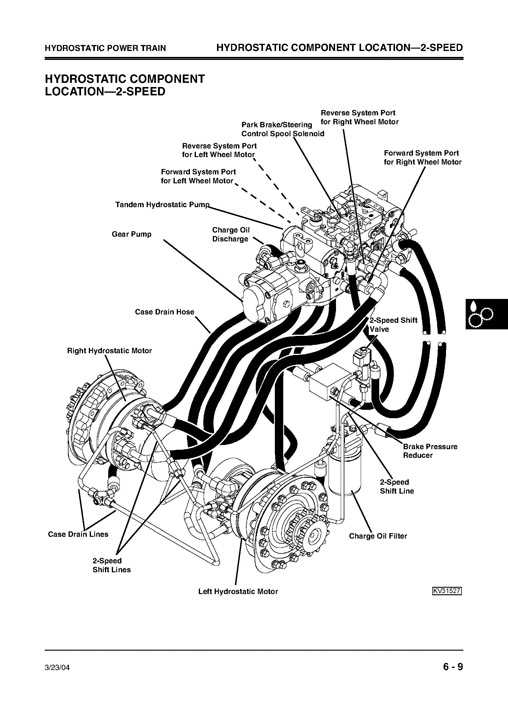 HYDROSTATIC POWER TRAIN

HYDROSTATIC COMPONENT LOCATION—2-SPEED

HYDROSTATIC COMPONENT LOCATION—2-SPEED

Reverse System Port for Right Wheel Motor

Park Brake/Steering Control Spool Solenoid

Reverse System Port for Left Wheel Motor

Forward System Port for Right Wheel Motor

Forward System Port for Left Wheel Motor

Tandem Hydrostatic Pump

Gear Pump

Charge Oil Discharge

Case Drain Hose

2-Speed Shift Valve

Right Hydrostatic Motor

Brake Pressure Reducer

2-Speed Shift Line

Case Drain Lines

Charge Oil Filter

2-Speed Shift Lines

Left Hydrostatic Motor

KV31527

3/23/04

6 - 9